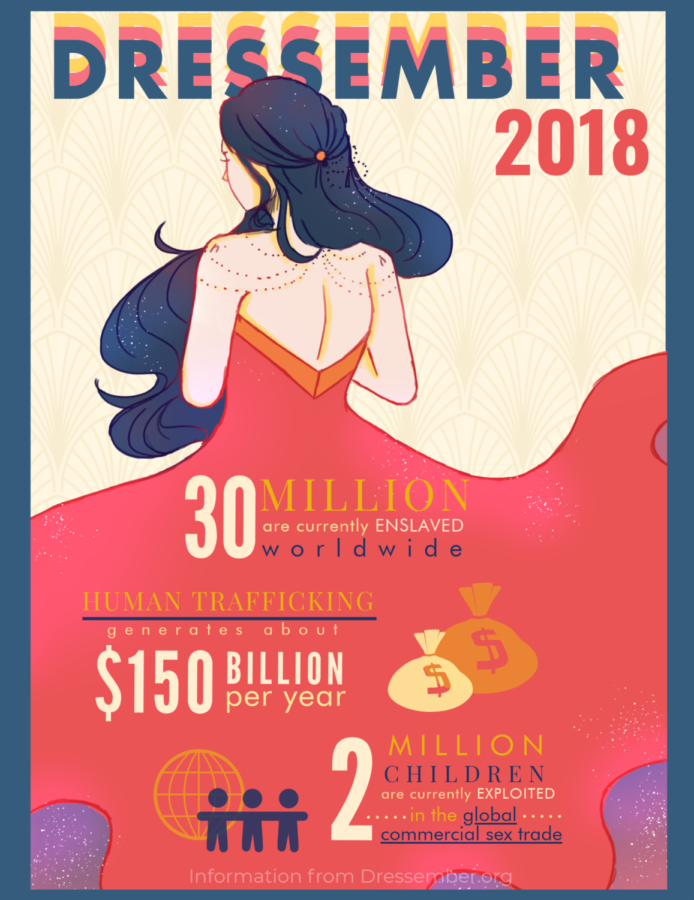 DRESSEMBER
2018

30 MILLION
are currently ENSLAVED
worldwide

HUMAN TRAFFICKING
generates about
$150 BILLION
per year

$ $

2 MILLION
CHILDREN
are currently EXPLOITED
in the global
commercial sex trade

Information from Dressember.org